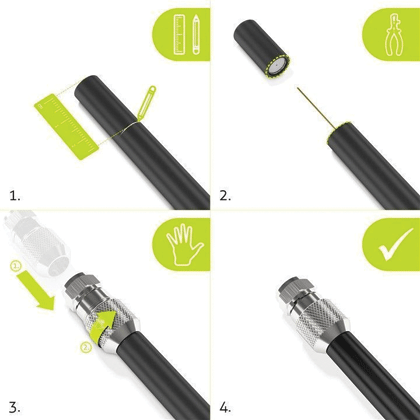 1.

2.

1.

2.

3.

4.